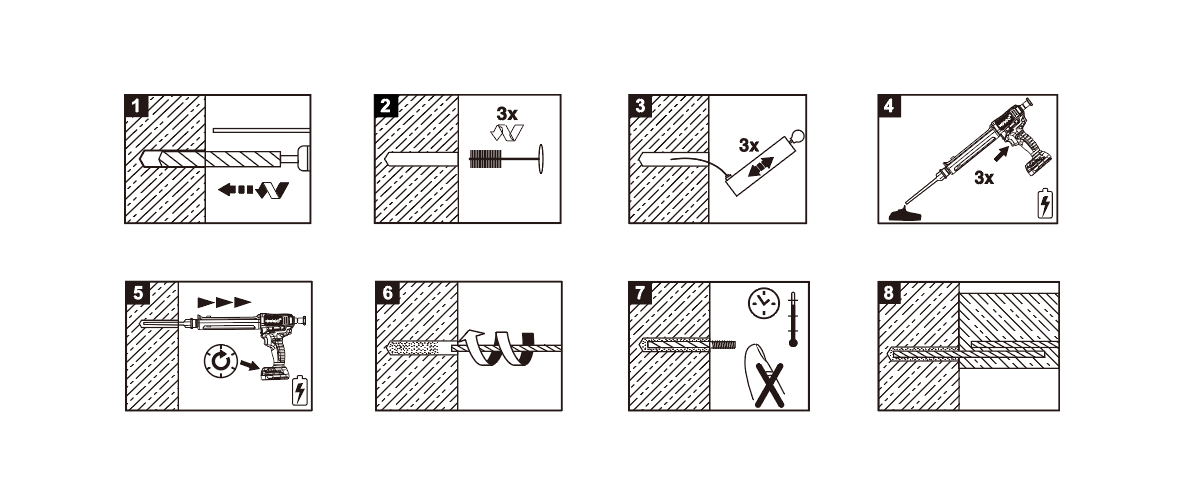 1

2
3x

3
3x

4
3x

5

6

7

8